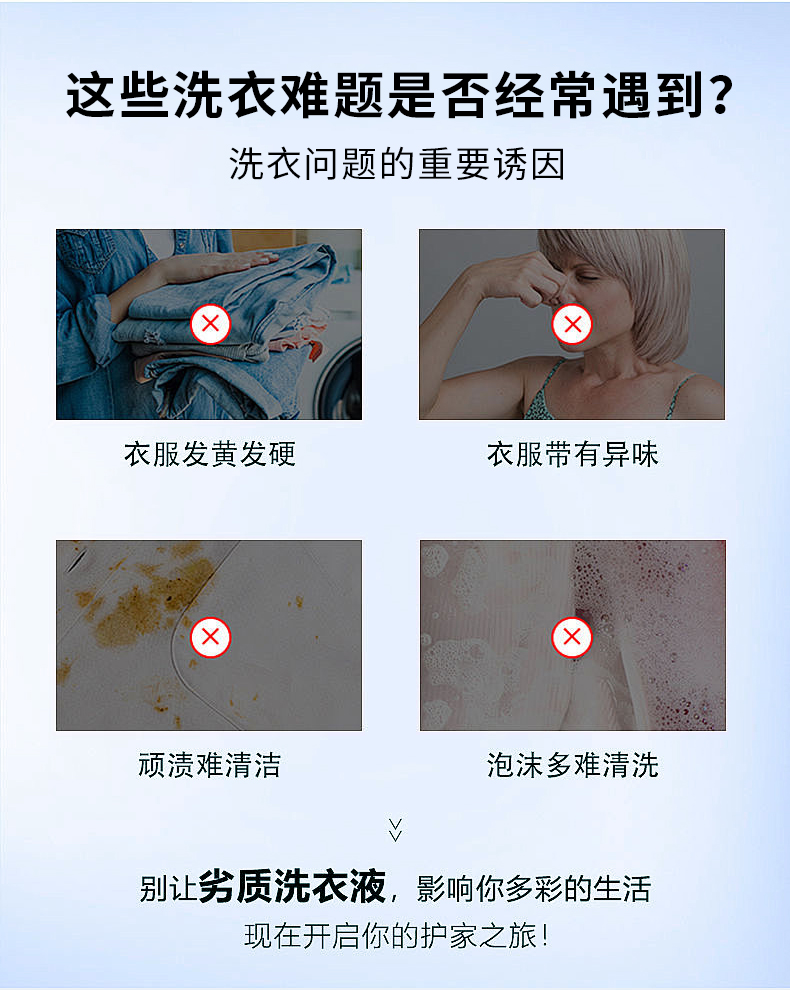 这些洗衣难题是否经常遇到？

洗衣问题的重要诱因

衣服发黄发硬

衣服带有异味

顽渍难清洁

泡沫多难清洗

别让劣质洗衣液，影响你多彩的生活

现在开启你的护家之旅！